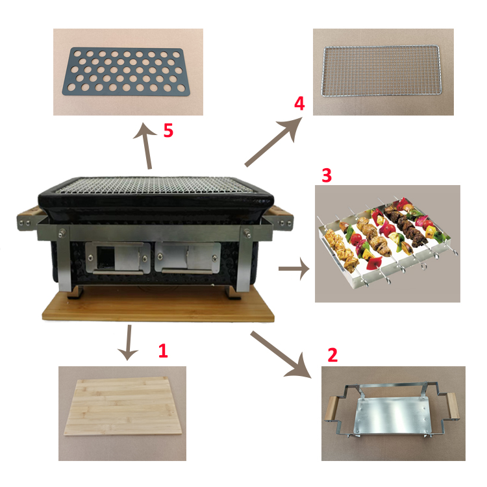 5

4

3

1

2